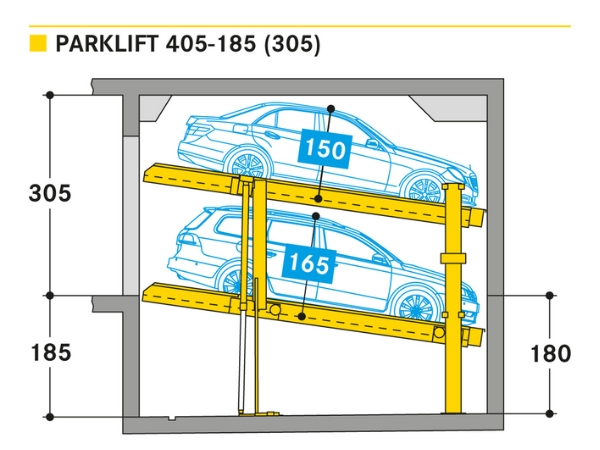 PARKLIFT 405-185 (305)

305

150

165

185

180